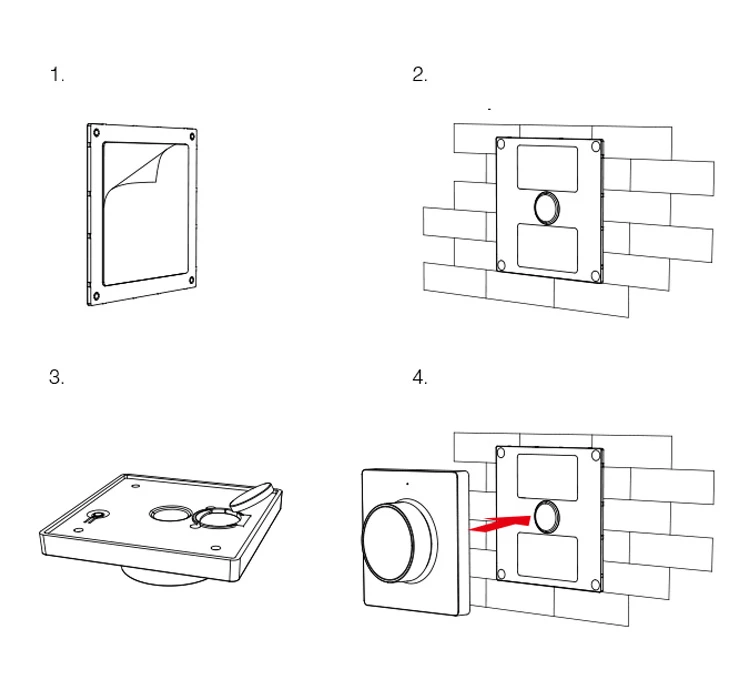 1.

2.

3.

4.